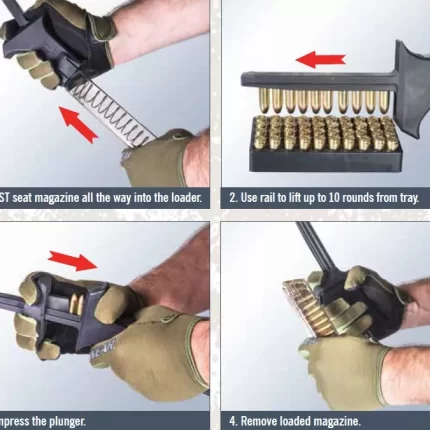 ST seat magazine all the way into the loader.

2. Use rail to lift up to 10 rounds from tray.

npress the plunger.

4. Remove loaded magazine.