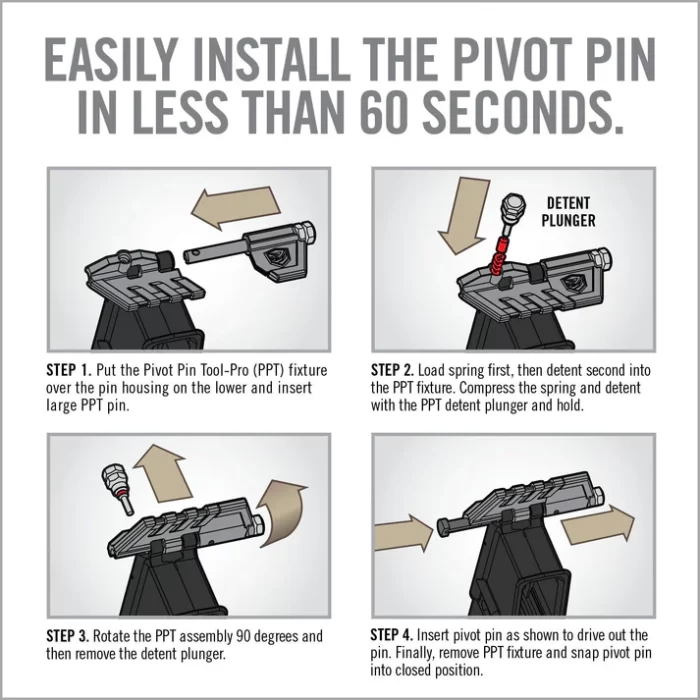 EASILY INSTALL THE PIVOT PIN IN LESS THAN 60 SECONDS.

STEP 1. Put the Pivot Pin Tool-Pro (PPT) fixture over the pin housing on the lower and insert large PPT pin.

DETENT PLUNGER

STEP 2. Load spring first, then detent second into the PPT fixture. Compress the spring and detent with the PPT detent plunger and hold.

STEP 3. Rotate the PPT assembly 90 degrees and then remove the detent plunger.

STEP 4. Insert pivot pin as shown to drive out the pin. Finally, remove PPT fixture and snap pivot pin into closed position.