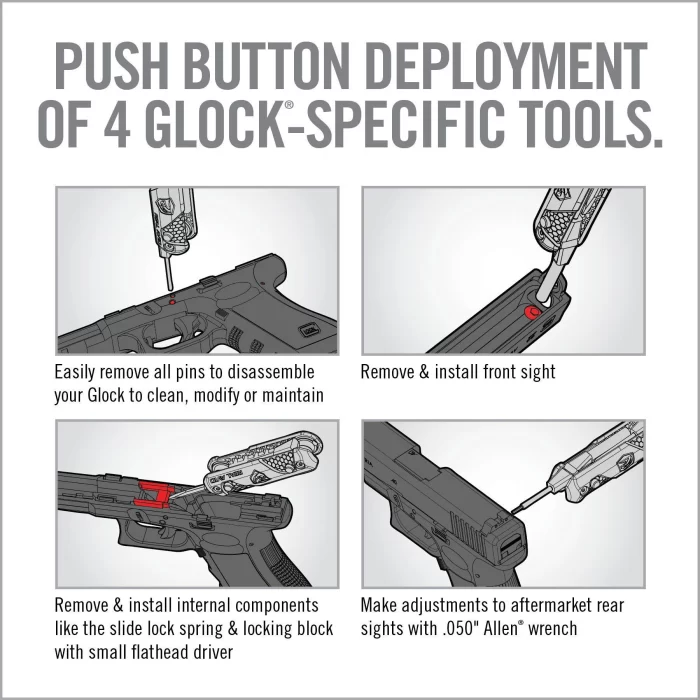 PUSH BUTTON DEPLOYMENT OF 4 GLOCK®-SPECIFIC TOOLS.

Easily remove all pins to disassemble your Glock to clean, modify or maintain

Remove & install front sight

Remove & install internal components like the slide lock spring & locking block with small flathead driver

Make adjustments to aftermarket rear sights with .050" Allen® wrench