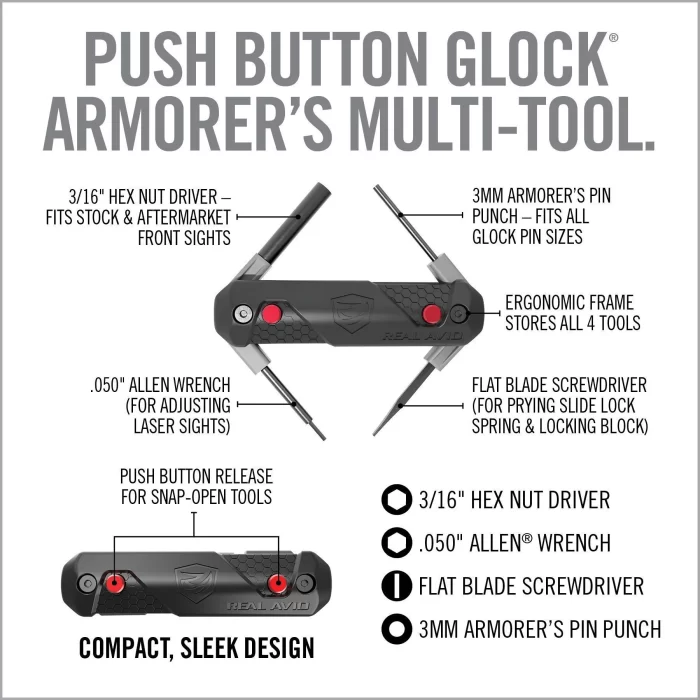 PUSH BUTTON GLOCK®
ARMORER'S MULTI-TOOL.

3/16" HEX NUT DRIVER – FITS STOCK & AFTERMARKET FRONT SIGHTS

3MM ARMORER'S PIN PUNCH – FITS ALL GLOCK PIN SIZES

ERGONOMIC FRAME STORES ALL 4 TOOLS

REAL AVID

.050" ALLEN WRENCH (FOR ADJUSTING LASER SIGHTS)

FLAT BLADE SCREWDRIVER (FOR PRYING SLIDE LOCK SPRING & LOCKING BLOCK)

PUSH BUTTON RELEASE FOR SNAP-OPEN TOOLS

REAL AVID

COMPACT, SLEEK DESIGN

3/16" HEX NUT DRIVER
.050" ALLEN® WRENCH
FLAT BLADE SCREWDRIVER
3MM ARMORER'S PIN PUNCH