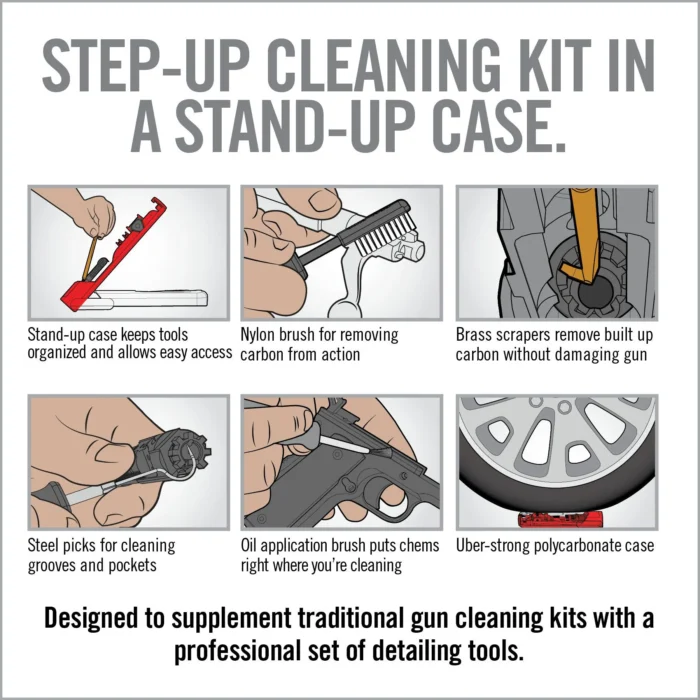 STEP-UP CLEANING KIT IN A STAND-UP CASE.

Stand-up case keeps tools organized and allows easy access

Nylon brush for removing carbon from action

Brass scrapers remove built up carbon without damaging gun

Steel picks for cleaning grooves and pockets

Oil application brush puts chems right where you're cleaning

Uber-strong polycarbonate case

Designed to supplement traditional gun cleaning kits with a professional set of detailing tools.